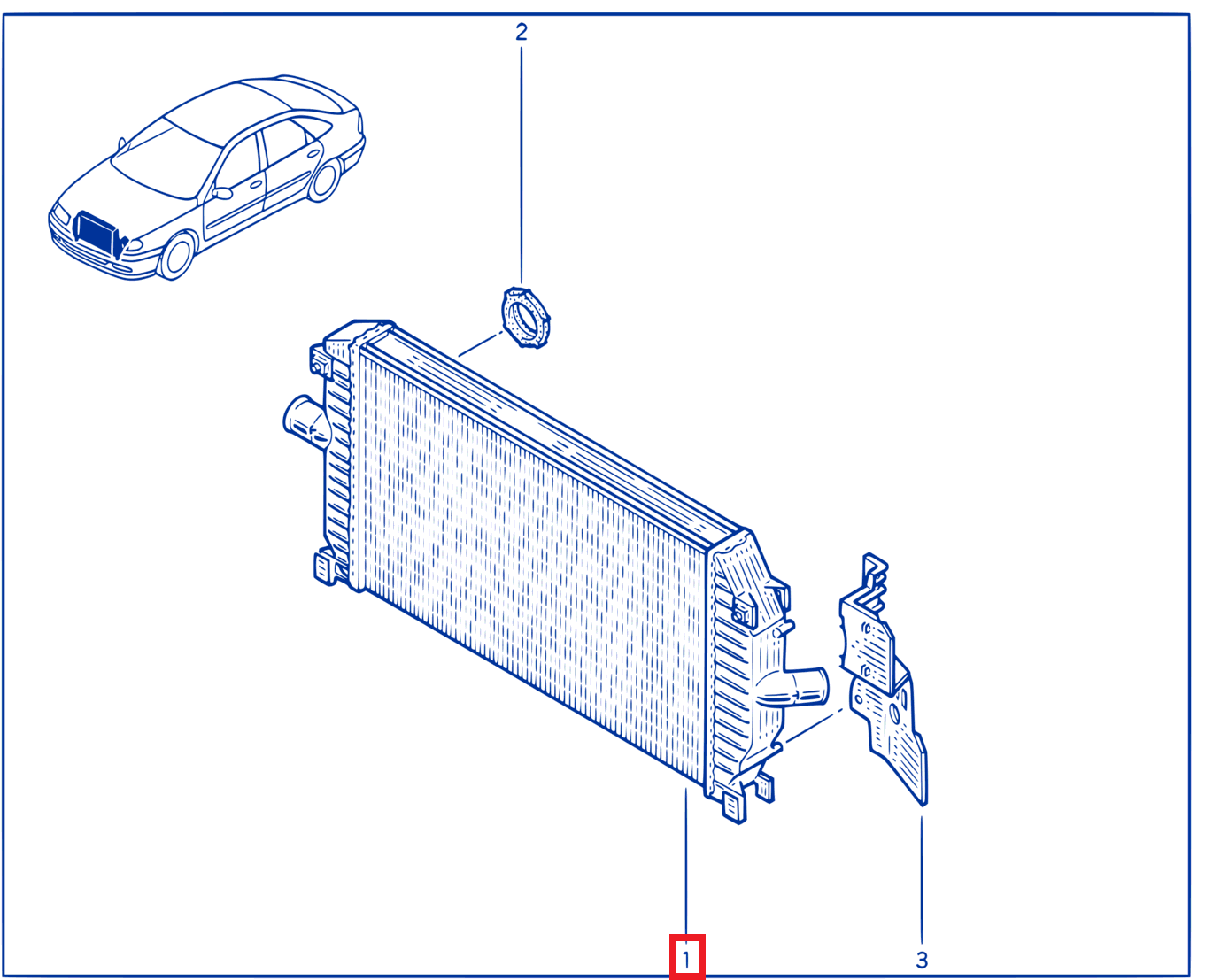 2
1
3